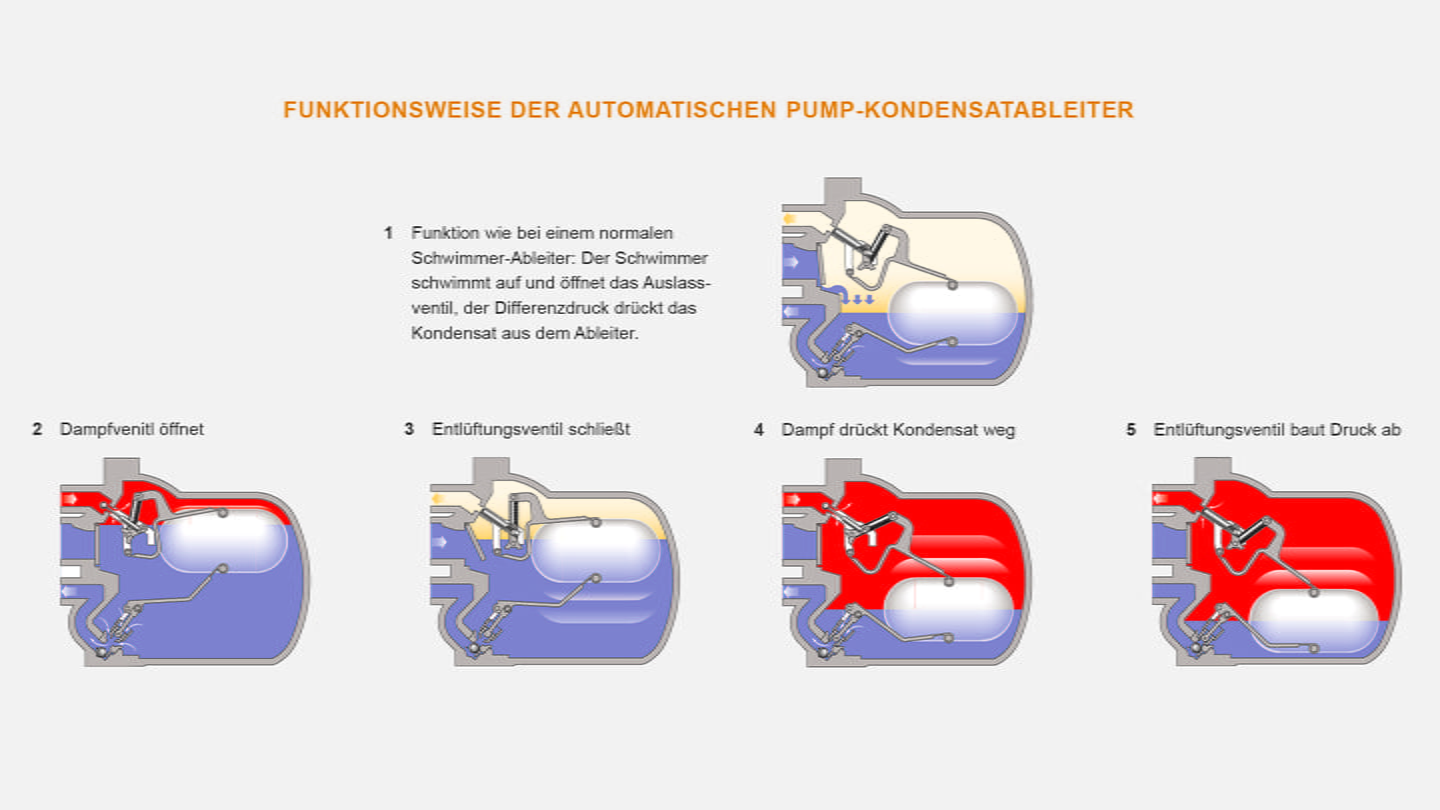 FUNKTIONSWEISE DER AUTOMATISCHEN PUMP-KONDENSATABLEITER

1 Funktion wie bei einem normalen Schwimmer-Ableiter: Der Schwimmer schwimmt auf und öffnet das Auslassventil, der Differenzdruck drückt das Kondensat aus dem Ableiter.

2 Dampfvenitl öffnet

3 Entlüftungsventil schließt

4 Dampf drückt Kondensat weg

5 Entlüftungsventil baut Druck ab