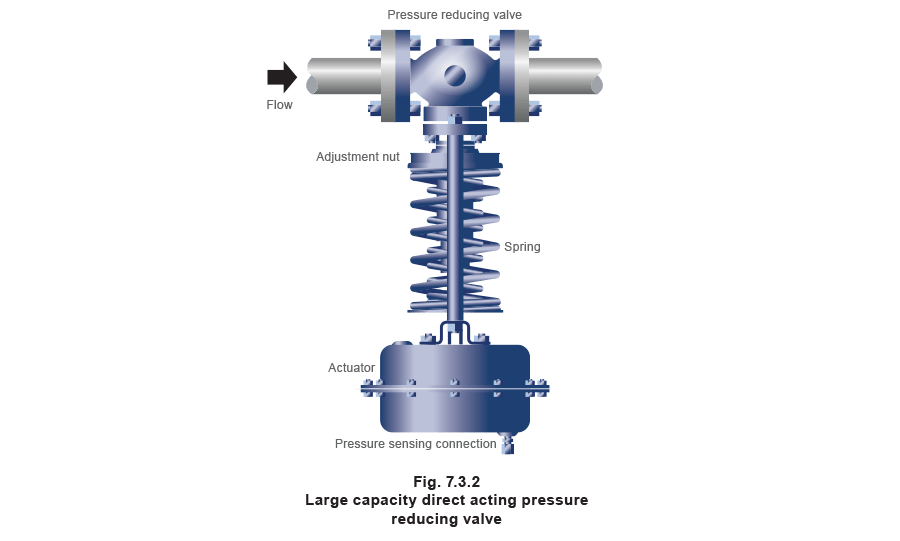 Pressure reducing valve

Flow

Adjustment nut

Spring

Actuator

Pressure sensing connection

Fig. 7.3.2
Large capacity direct acting pressure reducing valve