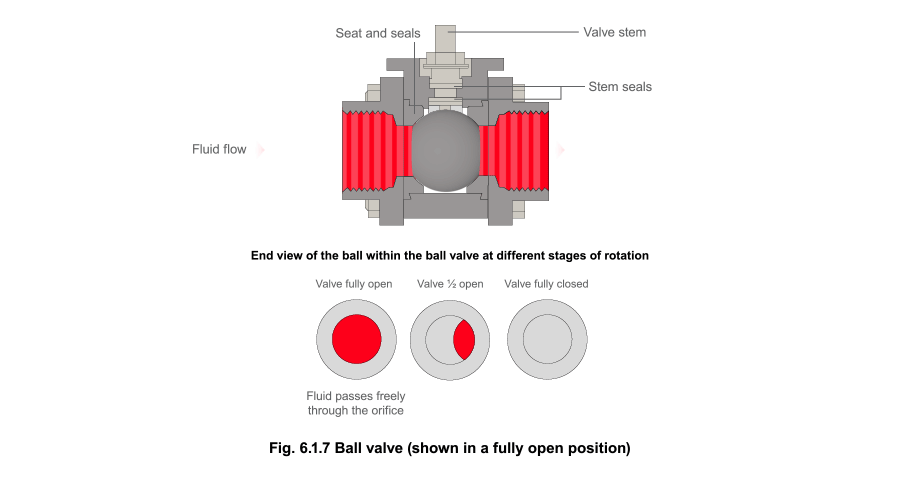 Seat and seals

Valve stem

Stem seals

Fluid flow

End view of the ball within the ball valve at different stages of rotation

Valve fully open

Valve ½ open

Valve fully closed

Fluid passes freely through the orifice

Fig. 6.1.7 Ball valve (shown in a fully open position)