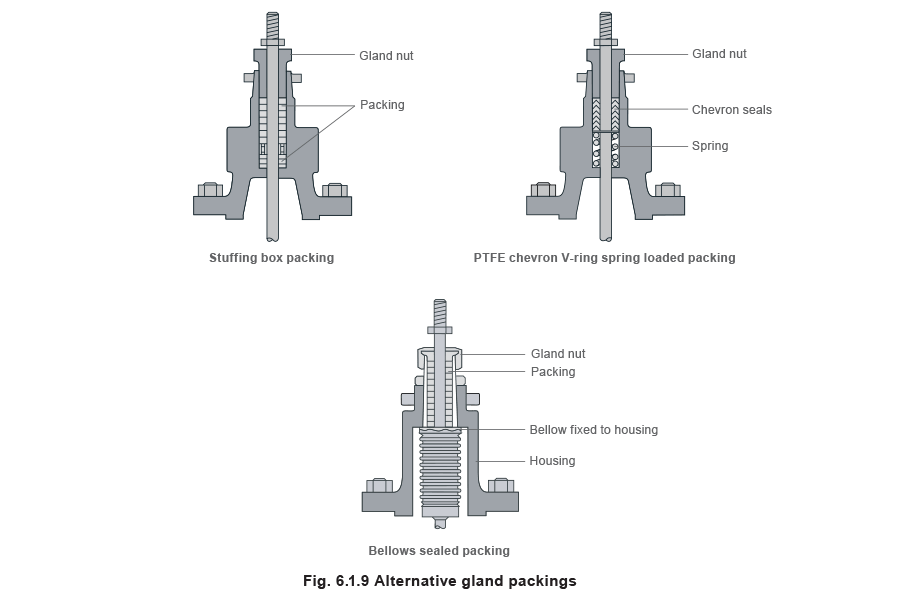 Gland nut

Packing

Stuffing box packing

Gland nut

Chevron seals

Spring

PTFE chevron V-ring spring loaded packing

Gland nut

Packing

Bellow fixed to housing

Housing

Bellows sealed packing

Fig. 6.1.9 Alternative gland packings