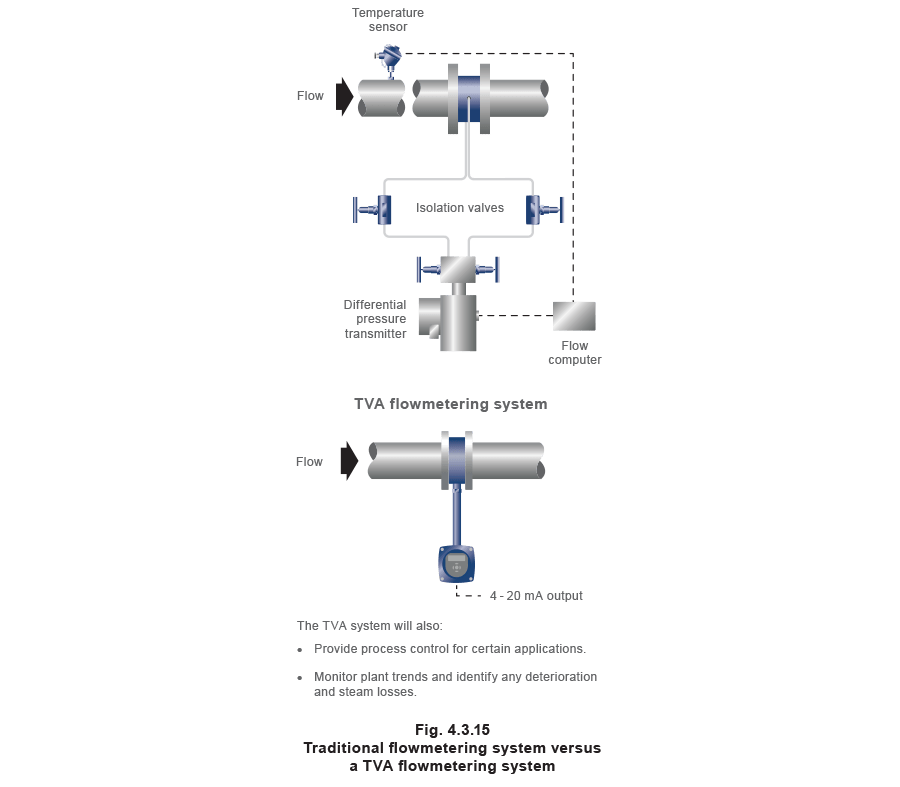 Temperature sensor

Flow

Isolation valves

Differential pressure transmitter

Flow computer

TVA flowmetering system

Flow

4 - 20 mA output

The TVA system will also:

• Provide process control for certain applications.

• Monitor plant trends and identify any deterioration and steam losses.

Fig. 4.3.15
Traditional flowmetering system versus a TVA flowmetering system