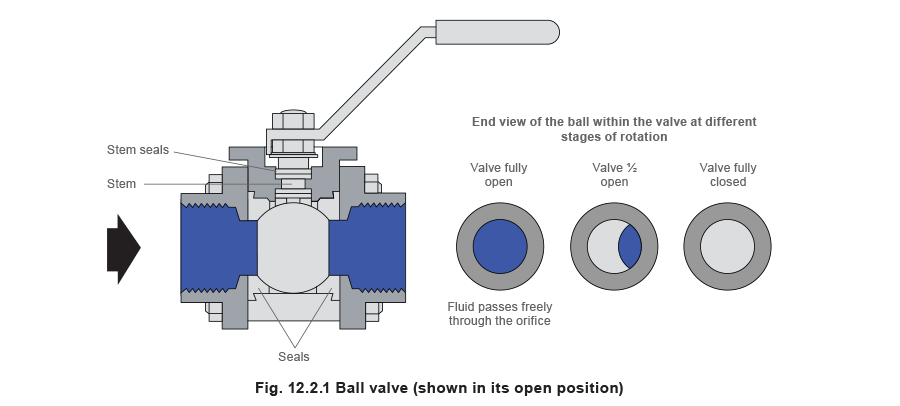 Stem seals

Stem

Seals

End view of the ball within the valve at different stages of rotation

Valve fully open

Valve ½ open

Valve fully closed

Fluid passes freely through the orifice

Fig. 12.2.1 Ball valve (shown in its open position)