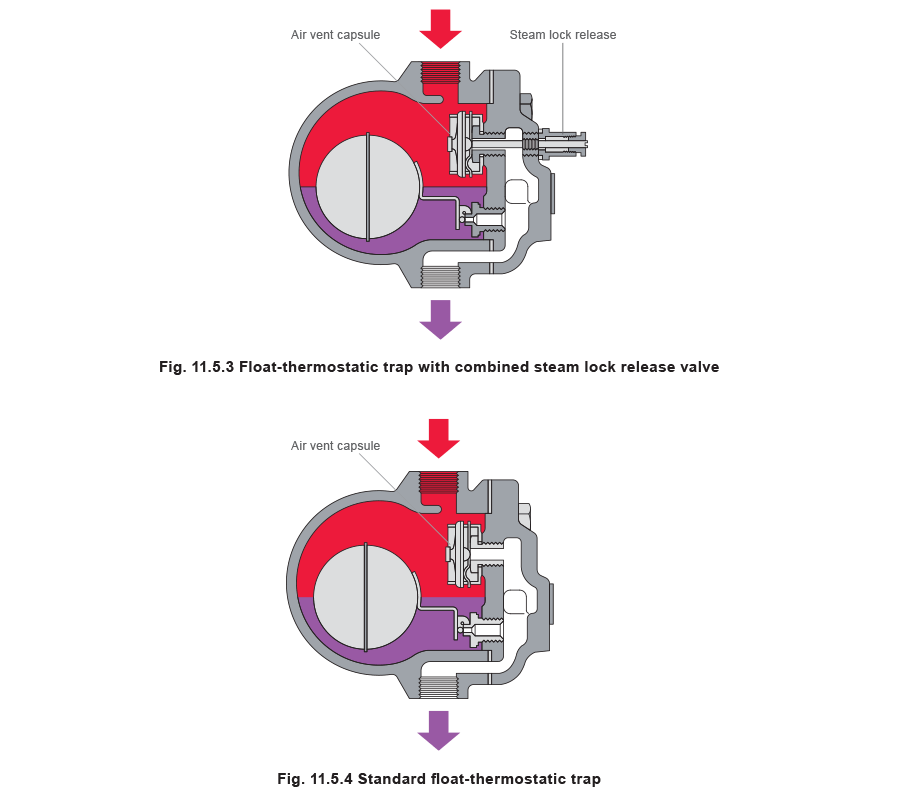 Air vent capsule

Steam lock release

Fig. 11.5.3 Float-thermostatic trap with combined steam lock release valve

Air vent capsule

Fig. 11.5.4 Standard float-thermostatic trap