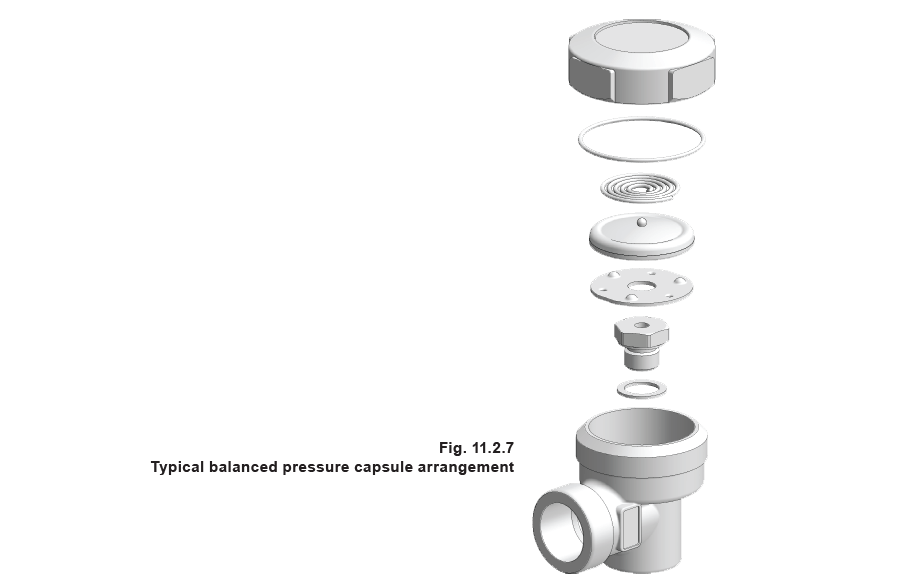 Fig. 11.2.7
Typical balanced pressure capsule arrangement